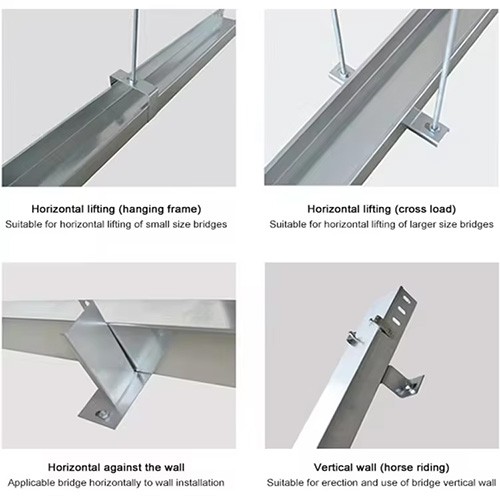 Horizontal lifting (hanging frame)
Suitable for horizontal lifting of small size bridges

Horizontal lifting (cross load)
Suitable for horizontal lifting of larger size bridges

Horizontal against the wall
Applicable bridge horizontally to wall installation

Vertical wall (horse riding)
Suitable for erection and use of bridge vertical wall